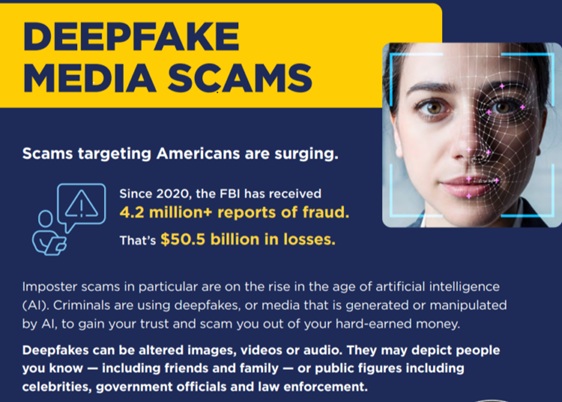 DEEPFAKE MEDIA SCAMS

Scams targeting Americans are surging.

Since 2020, the FBI has received 4.2 million+ reports of fraud. That's $50.5 billion in losses.

Imposter scams in particular are on the rise in the age of artificial intelligence (AI). Criminals are using deepfakes, or media that is generated or manipulated by AI, to gain your trust and scam you out of your hard-earned money.

Deepfakes can be altered images, videos or audio. They may depict people you know — including friends and family — or public figures including celebrities, government officials and law enforcement.